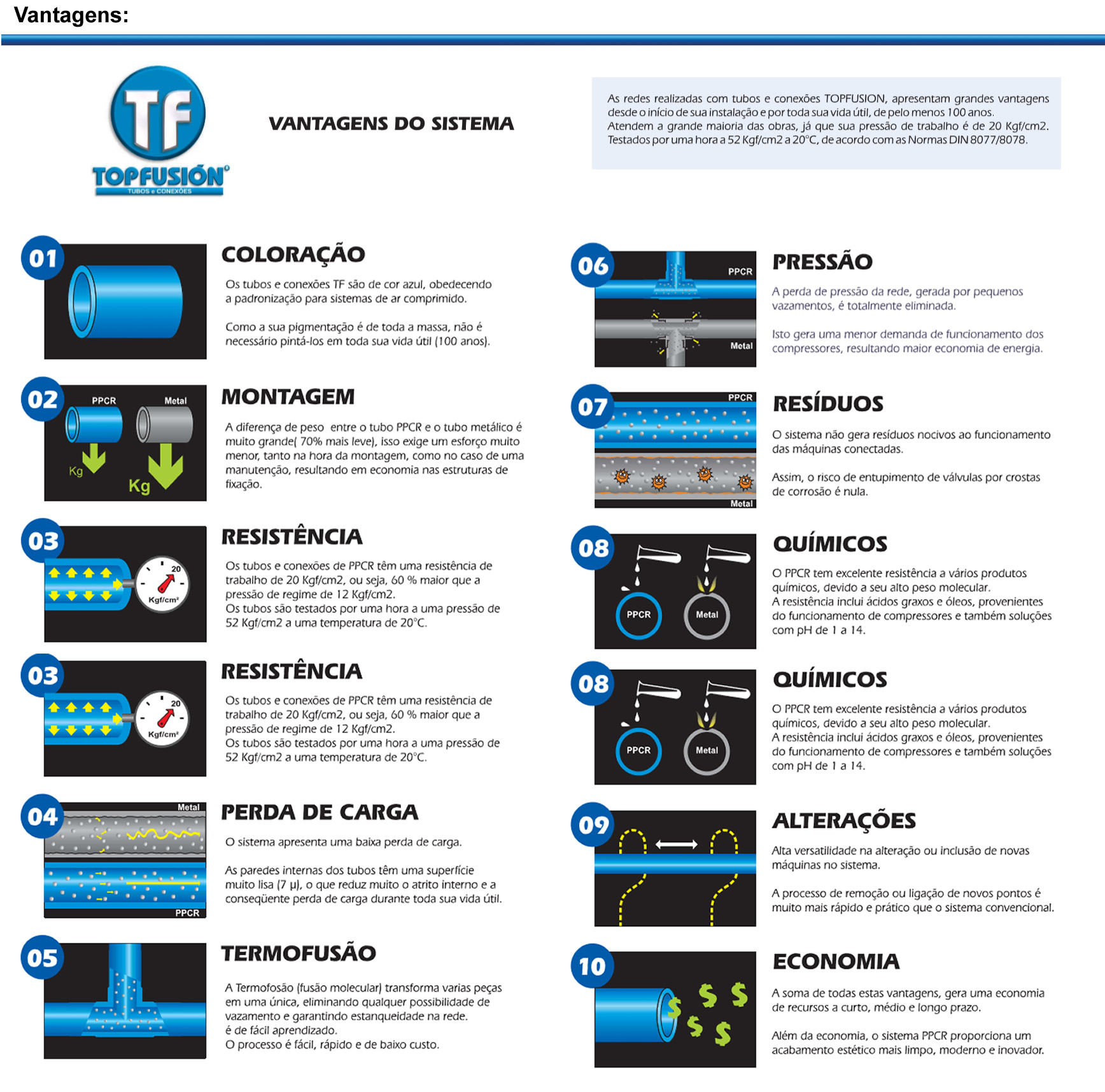 Vantagens:

TF
TOPFUSIÓN®
TUBOS e CONEXÕES

VANTAGENS DO SISTEMA

As redes realizadas com tubos e conexões TOPFUSION, apresentam grandes vantagens desde o início de sua instalação e por toda sua vida útil, de pelo menos 100 anos.
Atendem a grande maioria das obras, já que sua pressão de trabalho é de 20 Kgf/cm2. Testados por uma hora a 52 Kgf/cm2 a 20°C, de acordo com as Normas DIN 8077/8078.

01

COLORAÇÃO

Os tubos e conexões TF são de cor azul, obedecendo a padronização para sistemas de ar comprimido.

Como a sua pigmentação é de toda a massa, não é necessário pintá-los em toda sua vida útil (100 anos).

02
PPCR
Metal
Kg
Kg

MONTAGEM

A diferença de peso entre o tubo PPCR e o tubo metálico é muito grande( 70% mais leve), isso exige um esforço muito menor, tanto na hora da montagem, como no caso de uma manutenção, resultando em economia nas estruturas de fixação.

03
20
Kgf/cm²

RESISTÊNCIA

Os tubos e conexões de PPCR têm uma resistência de trabalho de 20 Kgf/cm2, ou seja, 60 % maior que a pressão de regime de 12 Kgf/cm2.
Os tubos são testados por uma hora a uma pressão de 52 Kgf/cm2 a uma temperatura de 20°C.

03
20
Kgf/cm²

RESISTÊNCIA

Os tubos e conexões de PPCR têm uma resistência de trabalho de 20 Kgf/cm2, ou seja, 60 % maior que a pressão de regime de 12 Kgf/cm2.
Os tubos são testados por uma hora a uma pressão de 52 Kgf/cm2 a uma temperatura de 20°C.

04
Metal
PPCR

PERDA DE CARGA

O sistema apresenta uma baixa perda de carga.

As paredes internas dos tubos têm uma superfície muito lisa (7 μ), o que reduz muito o atrito interno e a conseqüente perda de carga durante toda sua vida útil.

05

TERMOFUSÃO

A Termofosão (fusão molecular) transforma varias peças em uma única, eliminando qualquer possibilidade de vazamento e garantindo estanqueidade na rede.
é de fácil aprendizado.
O processo é fácil, rápido e de baixo custo.

06
PPCR
Metal

PRESSÃO

A perda de pressão da rede, gerada por pequenos vazamentos, é totalmente eliminada.

Isto gera uma menor demanda de funcionamento dos compressores, resultando maior economia de energia.

07
PPCR
Metal

RESÍDUOS

O sistema não gera resíduos nocivos ao funcionamento das máquinas conectadas.

Assim, o risco de entupimento de válvulas por crostas de corrosão é nula.

08
PPCR
Metal

QUÍMICOS

O PPCR tem excelente resistência a vários produtos químicos, devido a seu alto peso molecular.
A resistência inclui ácidos graxos e óleos, provenientes do funcionamento de compressores e também soluções com pH de 1 a 14.

08
PPCR
Metal

QUÍMICOS

O PPCR tem excelente resistência a vários produtos químicos, devido a seu alto peso molecular.
A resistência inclui ácidos graxos e óleos, provenientes do funcionamento de compressores e também soluções com pH de 1 a 14.

09

ALTERAÇÕES

Alta versatilidade na alteração ou inclusão de novas máquinas no sistema.

A processo de remoção ou ligação de novos pontos é muito mais rápido e prático que o sistema convencional.

10
$ $ $ $ $

ECONOMIA

A soma de todas estas vantagens, gera uma economia de recursos a curto, médio e longo prazo.

Além da economia, o sistema PPCR proporciona um acabamento estético mais limpo, moderno e inovador.