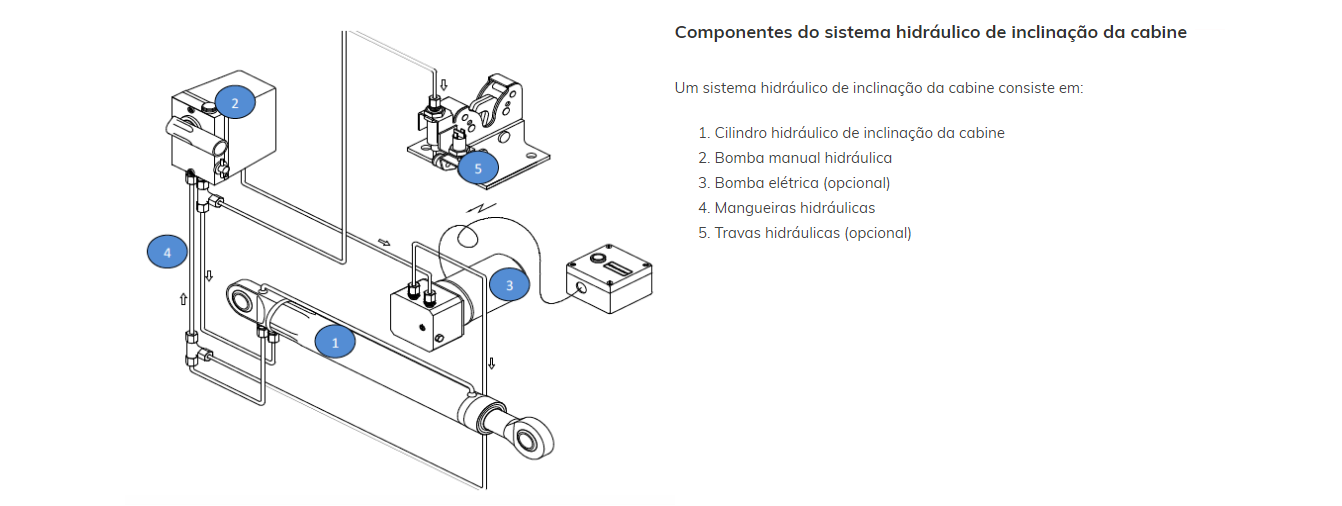 2

5

4

3

1

Componentes do sistema hidráulico de inclinação da cabine

Um sistema hidráulico de inclinação da cabine consiste em:

1. Cilindro hidráulico de inclinação da cabine
2. Bomba manual hidráulica
3. Bomba elétrica (opcional)
4. Mangueiras hidráulicas
5. Travas hidráulicas (opcional)